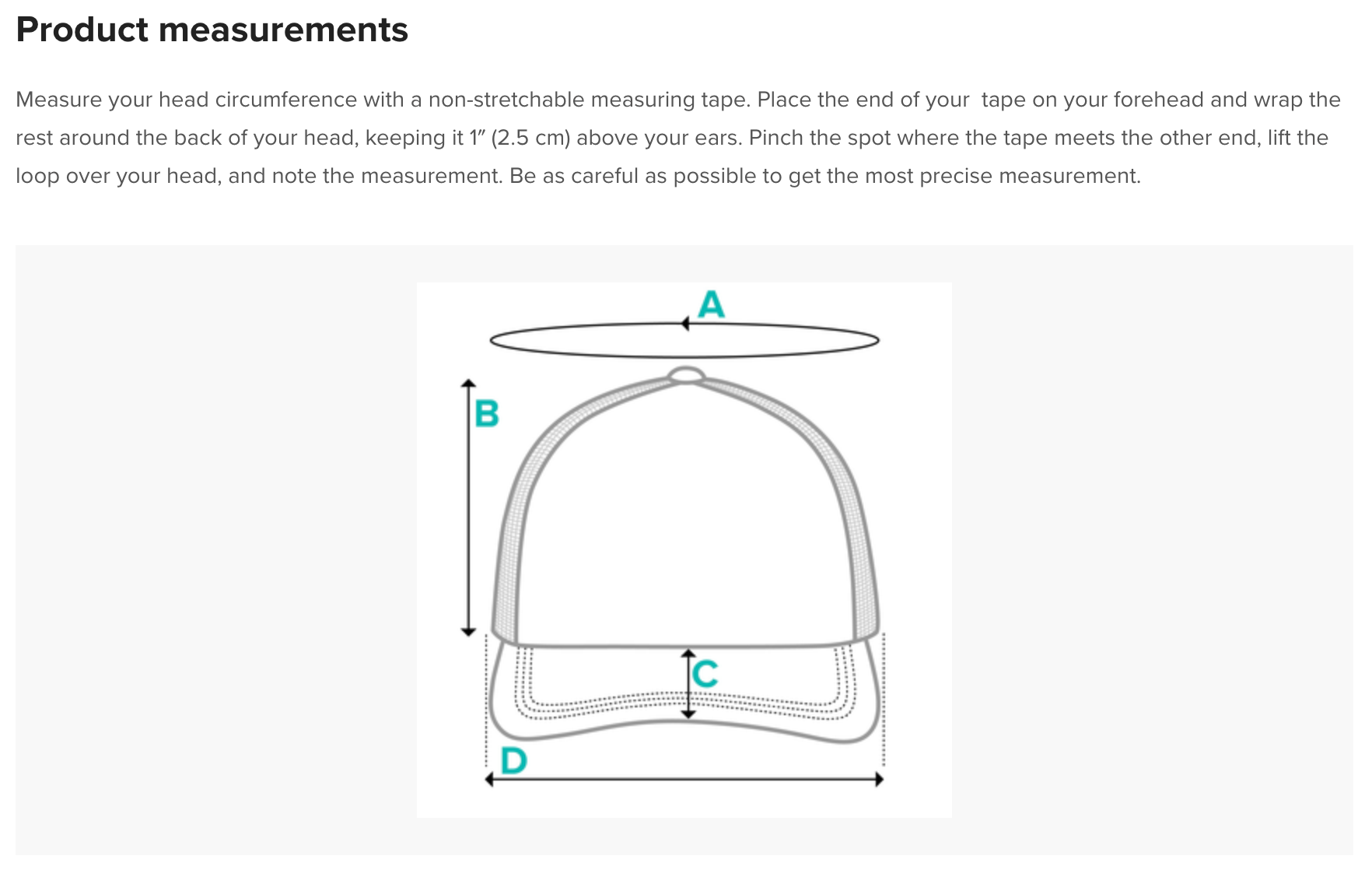 Product measurements

Measure your head circumference with a non-stretchable measuring tape. Place the end of your tape on your forehead and wrap the rest around the back of your head, keeping it 1″ (2.5 cm) above your ears. Pinch the spot where the tape meets the other end, lift the loop over your head, and note the measurement. Be as careful as possible to get the most precise measurement.

A

B

C

D